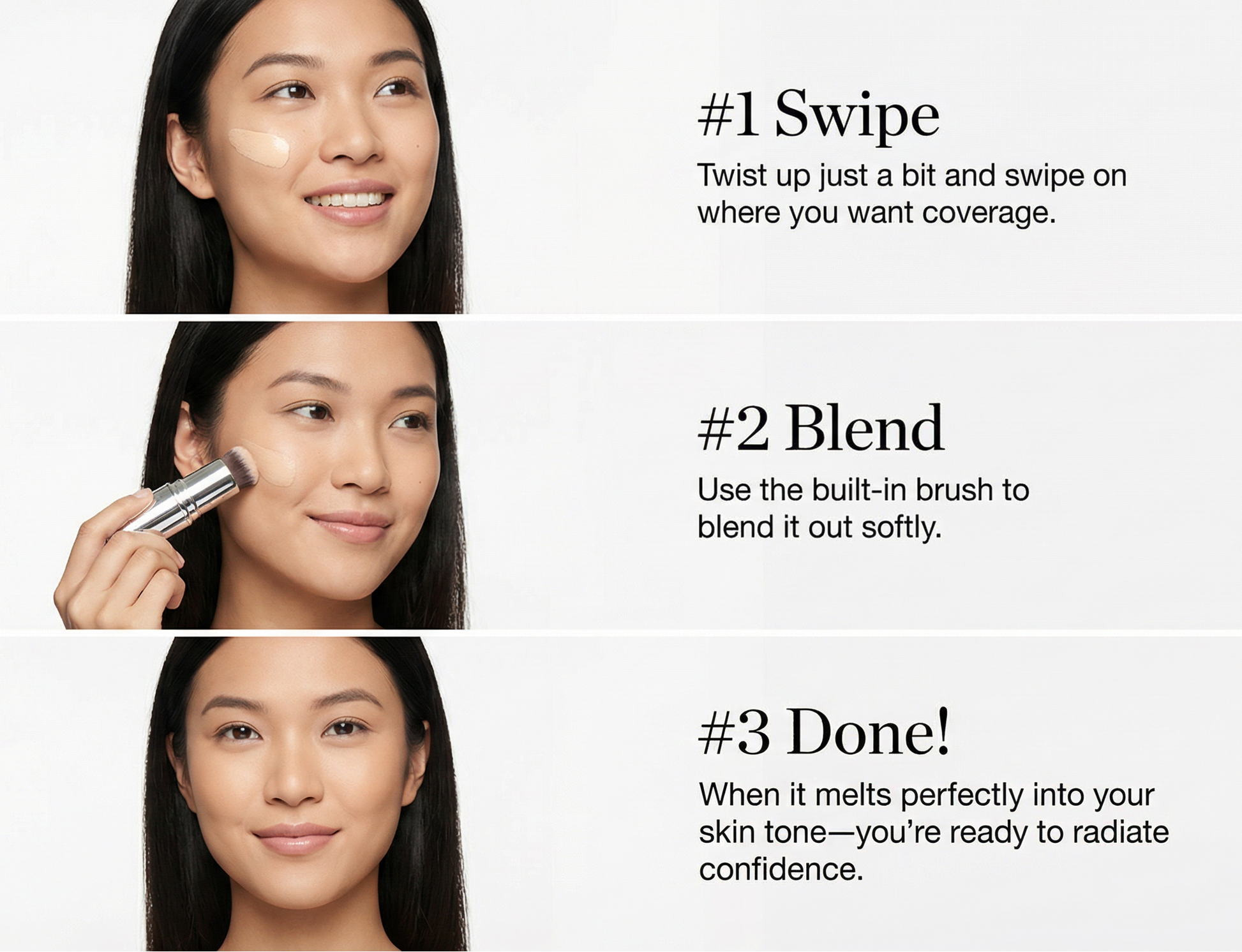 #1 Swipe

Twist up just a bit and swipe on where you want coverage.

#2 Blend

Use the built-in brush to blend it out softly.

#3 Done!

When it melts perfectly into your skin tone—you're ready to radiate confidence.