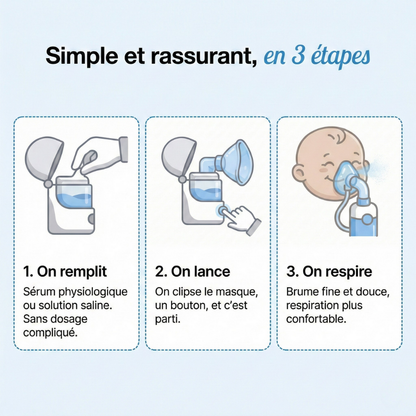 Simple et rassurant, en 3 étapes

1. On remplit

Sérum physiologique ou solution saline. Sans dosage compliqué.

2. On lance

On clipse le masque, un bouton, et c'est parti.

3. On respire

Brume fine et douce, respiration plus confortable.