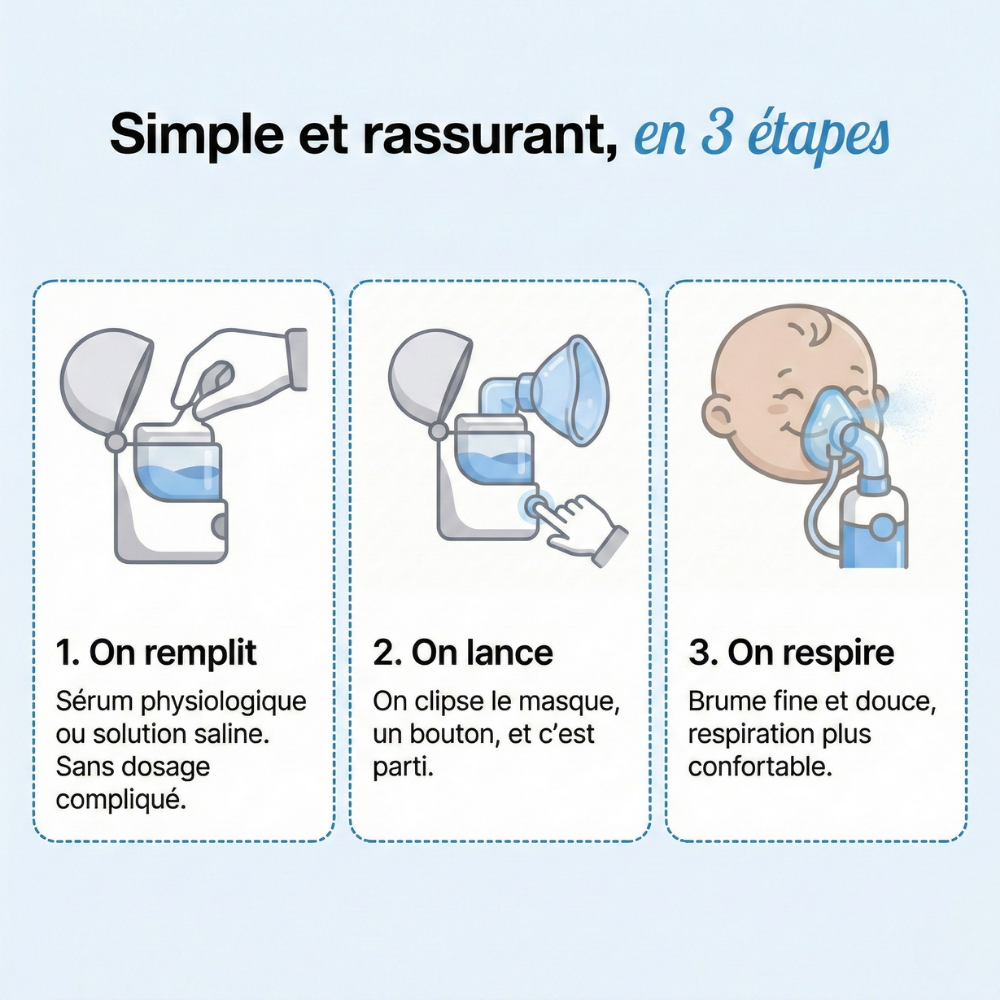 Simple et rassurant, en 3 étapes

1. On remplit

Sérum physiologique ou solution saline. Sans dosage compliqué.

2. On lance

On clipse le masque, un bouton, et c'est parti.

3. On respire

Brume fine et douce, respiration plus confortable.