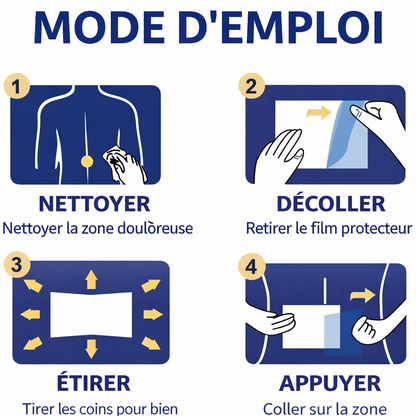 MODE D'EMPLOI

1

NETTOYER
Nettoyer la zone doulòreuse

2

DÉCOLLER
Retirer le film protecteur

3

ÉTIRER
Tirer les coins pour bien

4

APPUYER
Coller sur la zone