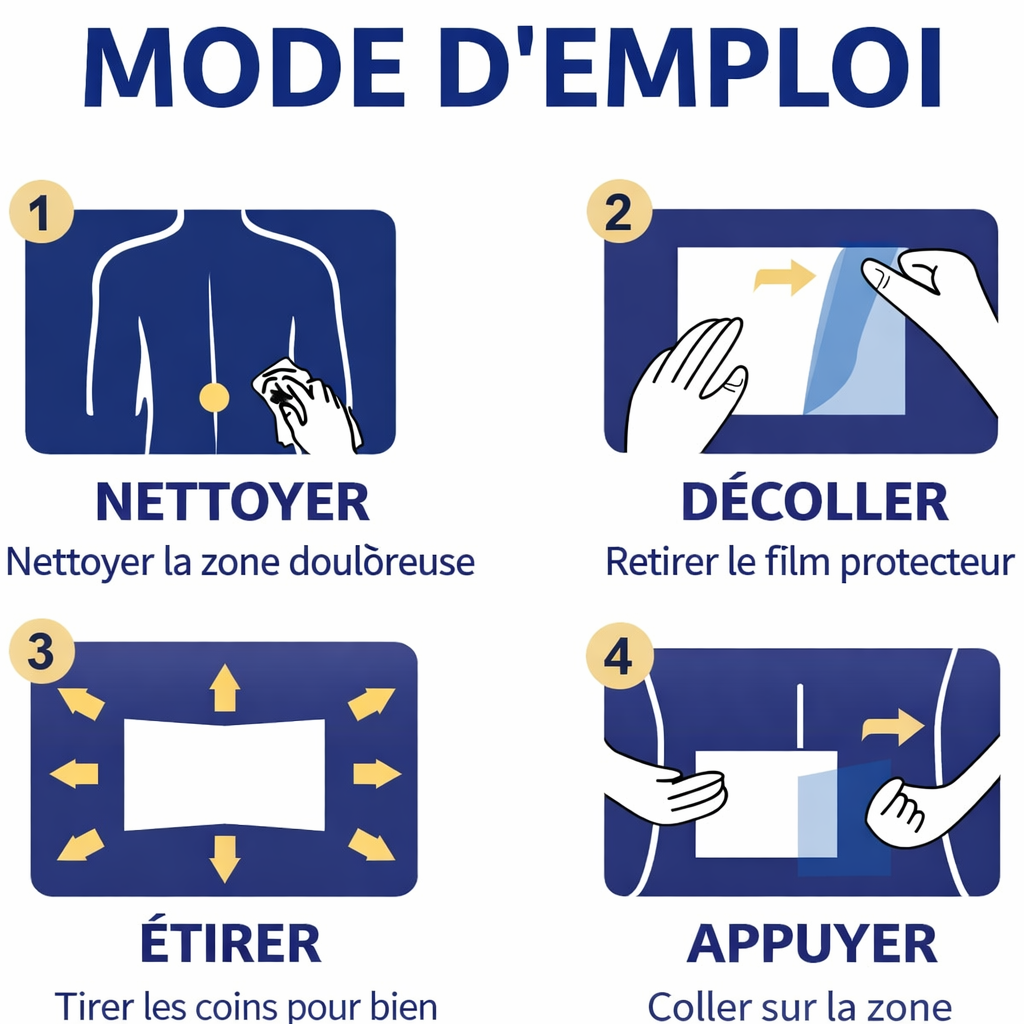 MODE D'EMPLOI

1

NETTOYER

Nettoyer la zone doulòreuse

2

DÉCOLLER

Retirer le film protecteur

3

ÉTIRER

Tirer les coins pour bien

4

APPUYER

Coller sur la zone